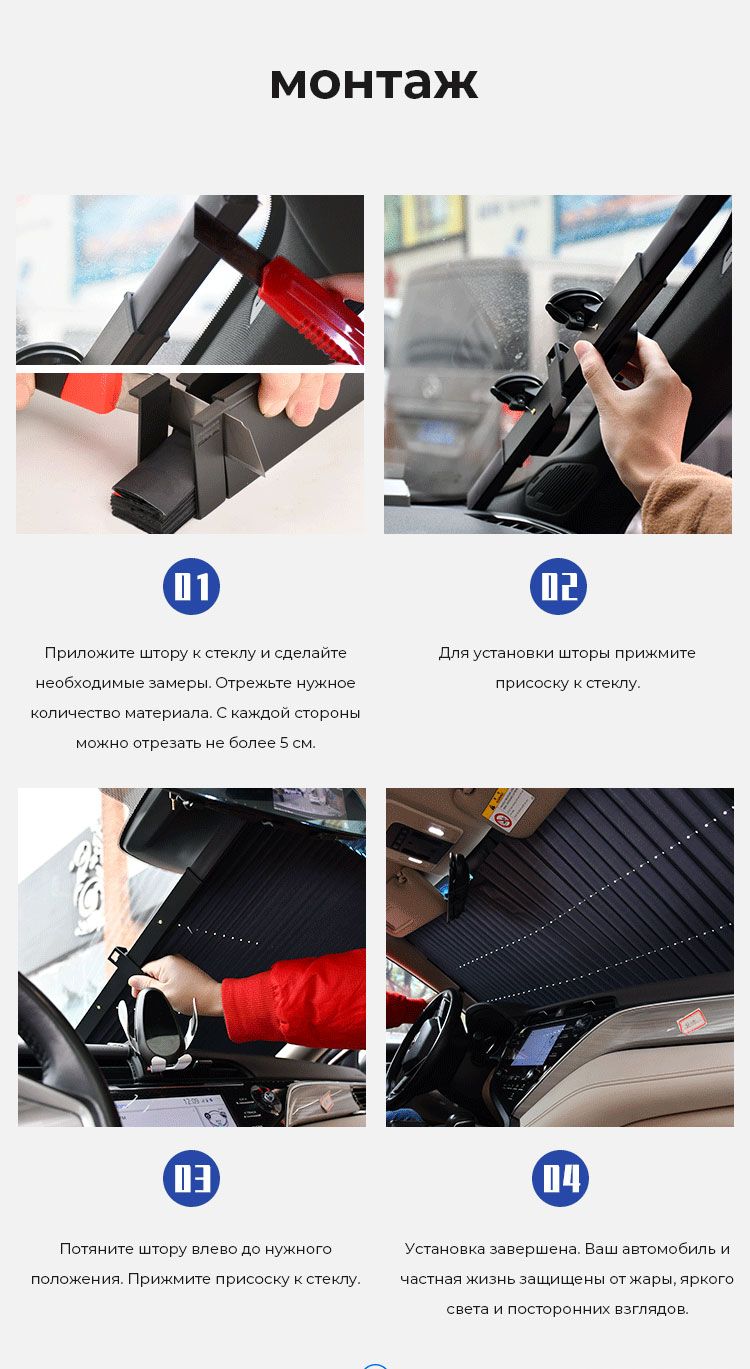 монтаж

01

Приложите штору к стеклу и сделайте необходимые замеры. Отрежьте нужное количество материала. С каждой стороны можно отрезать не более 5 см.

02

Для установки шторы прижмите присоску к стеклу.

03

Потяните штору влево до нужного положения. Прижмите присоску к стеклу.

04

Установка завершена. Ваш автомобиль и частная жизнь защищены от жары, яркого света и посторонних взглядов.